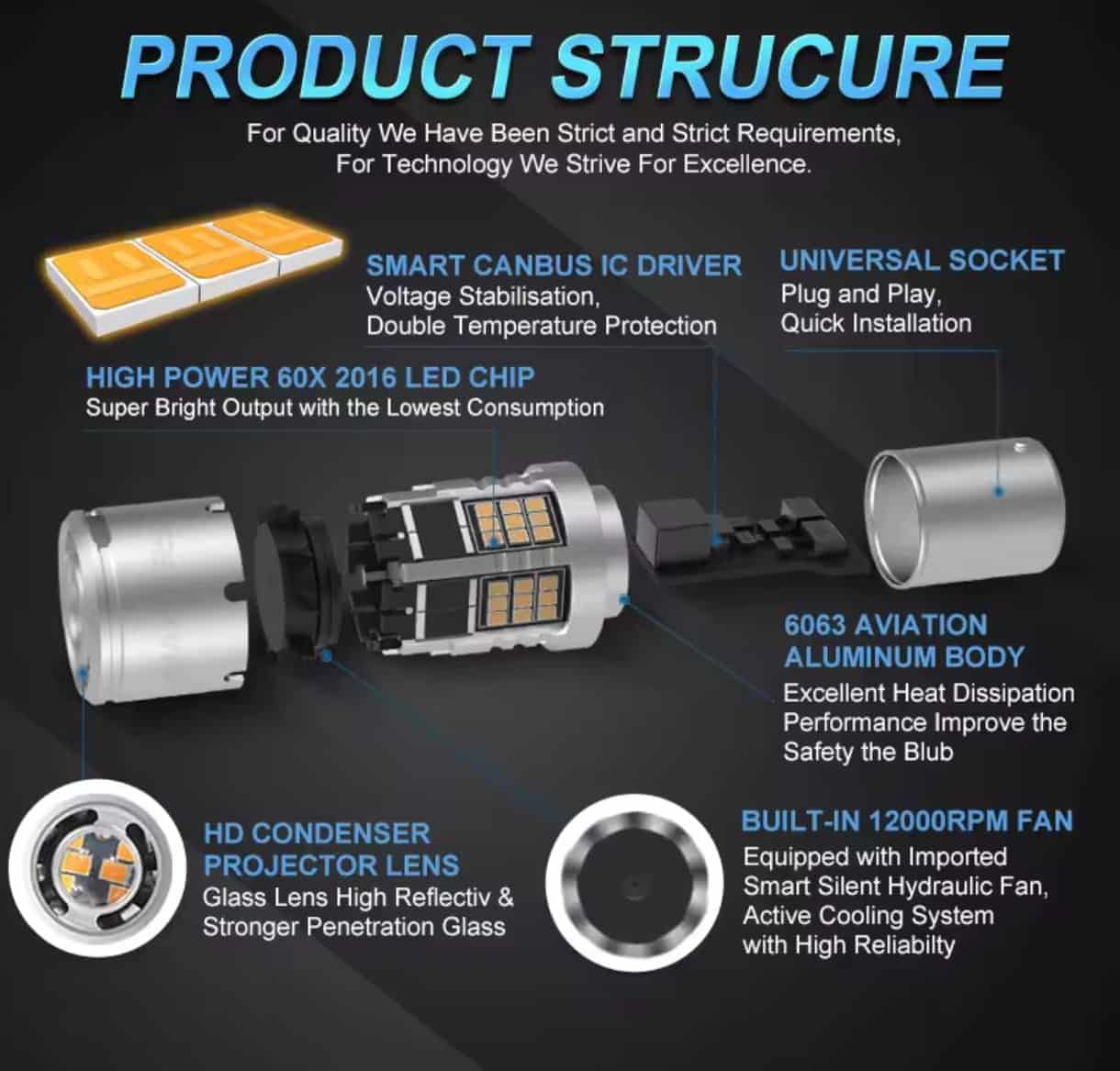 PRODUCT STRUCURE

For Quality We Have Been Strict and Strict Requirements, For Technology We Strive For Excellence.

SMART CANBUS IC DRIVER
Voltage Stabilisation, Double Temperature Protection

UNIVERSAL SOCKET
Plug and Play, Quick Installation

HIGH POWER 60X 2016 LED CHIP
Super Bright Output with the Lowest Consumption

6063 AVIATION ALUMINUM BODY
Excellent Heat Dissipation Performance Improve the Safety the Blub

HD CONDENSER PROJECTOR LENS
Glass Lens High Reflectiv & Stronger Penetration Glass

BUILT-IN 12000RPM FAN
Equipped with Imported Smart Silent Hydraulic Fan, Active Cooling System with High Reliabilty