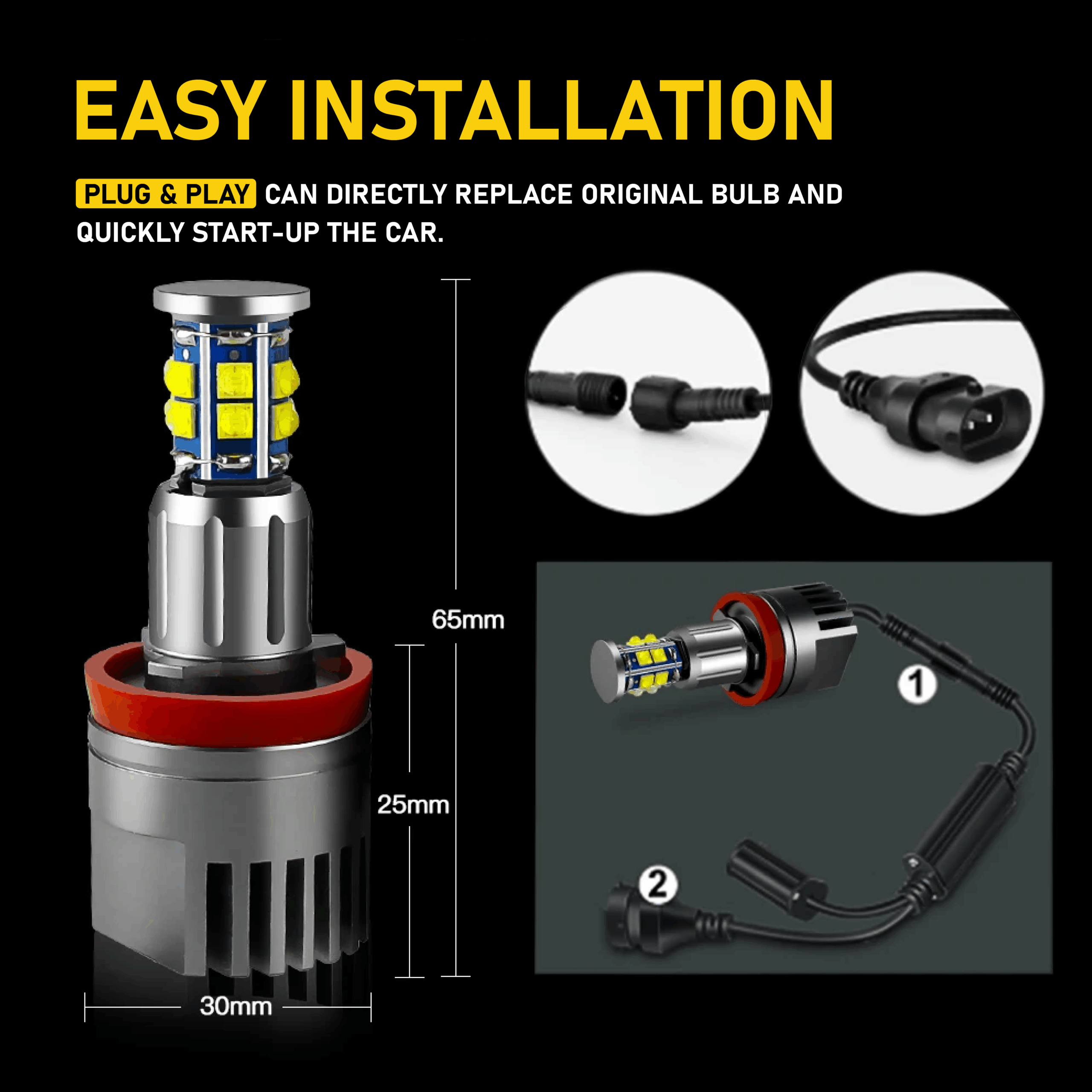 EASY INSTALLATION

PLUG & PLAY CAN DIRECTLY REPLACE ORIGINAL BULB AND QUICKLY START-UP THE CAR.

65mm

25mm

30mm

1

2