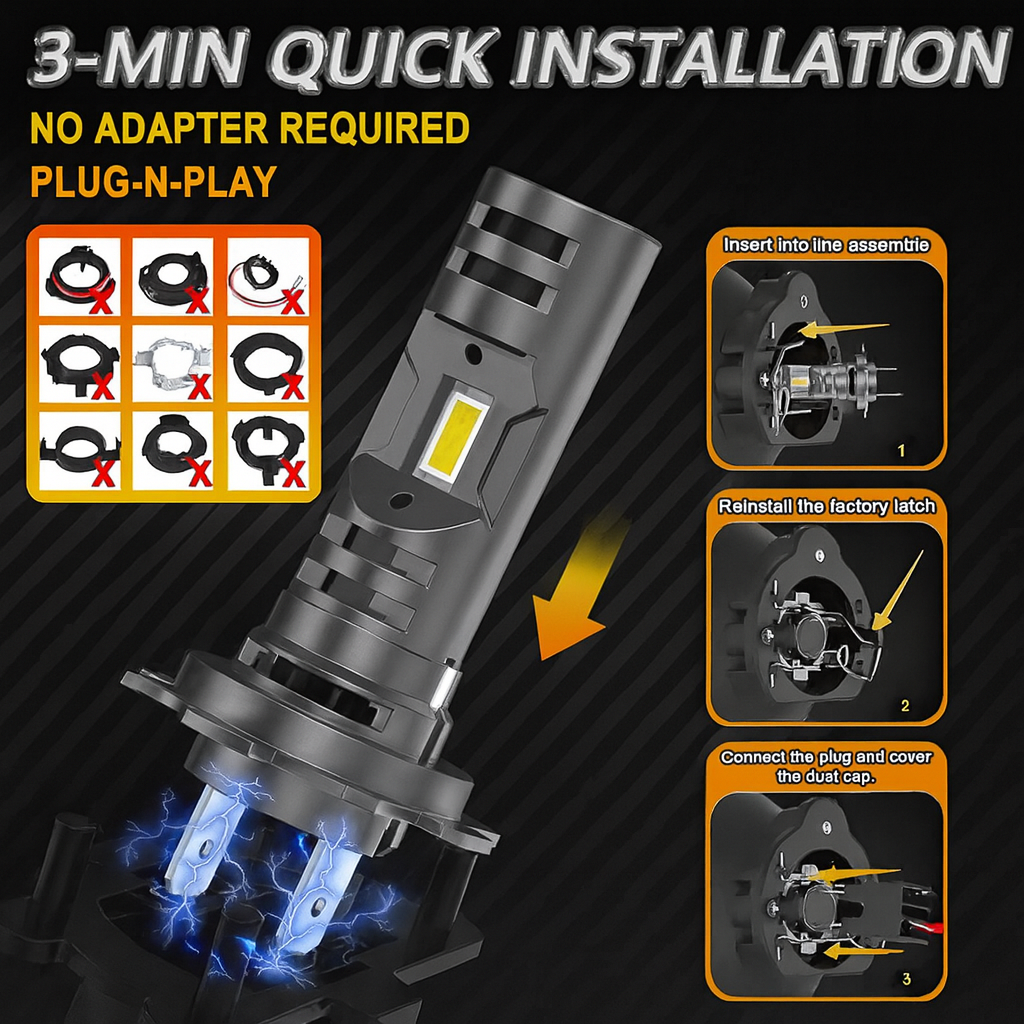 3-MIN QUICK INSTALLATION

NO ADAPTER REQUIRED

PLUG-N-PLAY

Insert into line assemtrie

1

Reinstall the factory latch

2

Connect the plug and cover the dust cap.

3