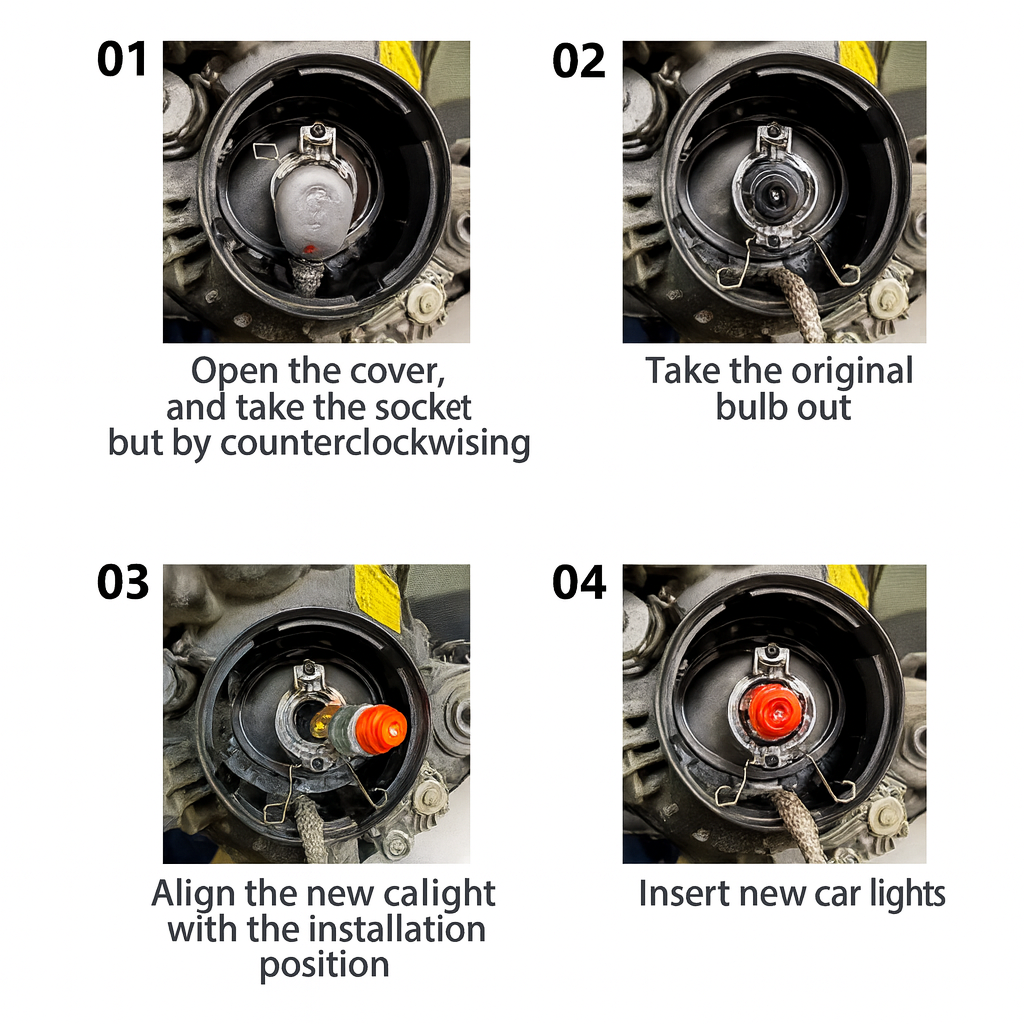 01

Open the cover, and take the socket but by counterclockwising

02

Take the original bulb out

03

Align the new calight with the installation position

04

Insert new car lights