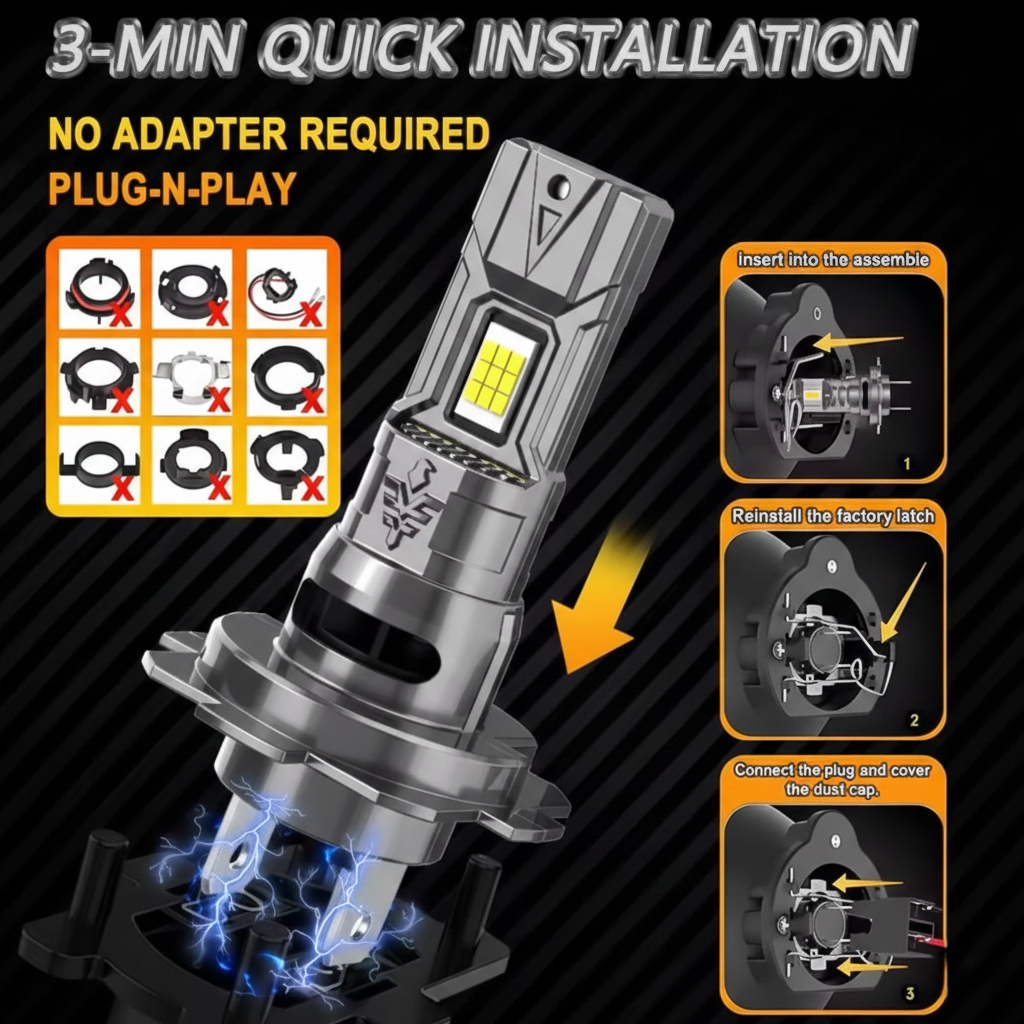 3-MIN QUICK INSTALLATION

NO ADAPTER REQUIRED
PLUG-N-PLAY

insert into the assemble
1

Reinstall the factory latch
2

Connect the plug and cover the dust cap.
3